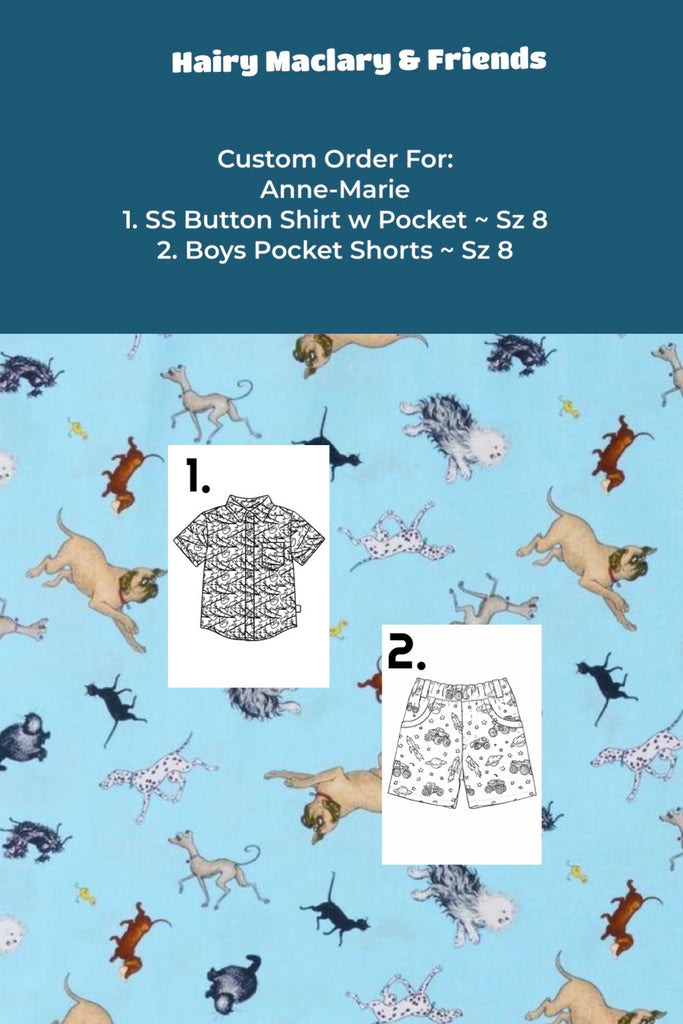 Hairy Maclary & Friends

Custom Order For:
Anne-Marie
1. SS Button Shirt w Pocket ~ Sz 8
2. Boys Pocket Shorts ~ Sz 8

1.

2.